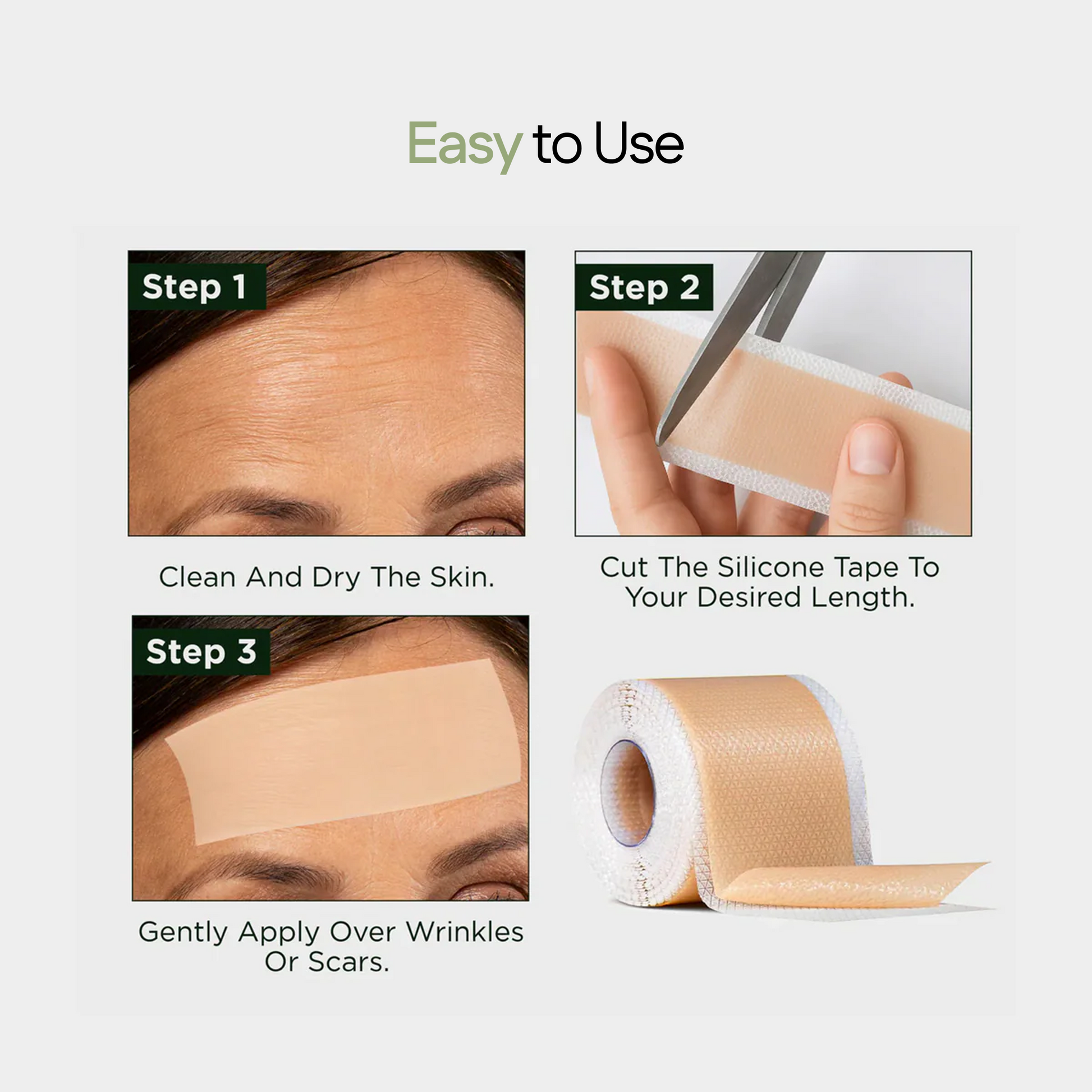 Easy to Use

Step 1

Clean And Dry The Skin.

Step 2

Cut The Silicone Tape To Your Desired Length.

Step 3

Gently Apply Over Wrinkles Or Scars.