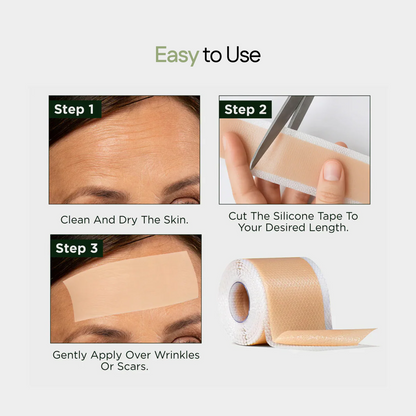 Easy to Use

Step 1

Clean And Dry The Skin.

Step 2

Cut The Silicone Tape To Your Desired Length.

Step 3

Gently Apply Over Wrinkles Or Scars.